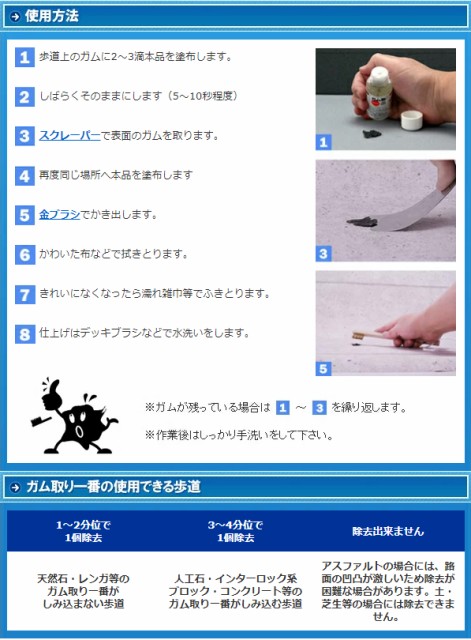 使用方法

1 歩道上のガムに2～3滴本品を塗布します。

2 しばらくそのままにします（5～10秒程度）

3 スクレーパーで表面のガムを取ります。

4 再度同じ場所へ本品を塗布します

5 金ブラシでかき出します。

6 かわいた布などで拭きとります。

7 きれいになくなったら濡れ雑巾等でふきとります。

8 仕上げはデッキブラシなどで水洗いをします。

1

3

5

※ガムが残っている場合は 1 ～ 3 を繰り返します。

※作業後はしっかり手洗いをして下さい。

ガム取り一番の使用できる歩道

| 1～2分位で 1個除去 | 3～4分位で 1個除去 | 除去出来ません |
|---|---|---|
| 天然石・レンガ等の ガム取り一番が しみ込まない歩道 | 人工石・インターロック系 ブロック・コンクリート等の ガム取り一番がしみ込む歩道 | アスファルトの場合には、路面の凹凸が激しいため除去が困難な場合があります。土・芝生等の場合には除去できません。 |